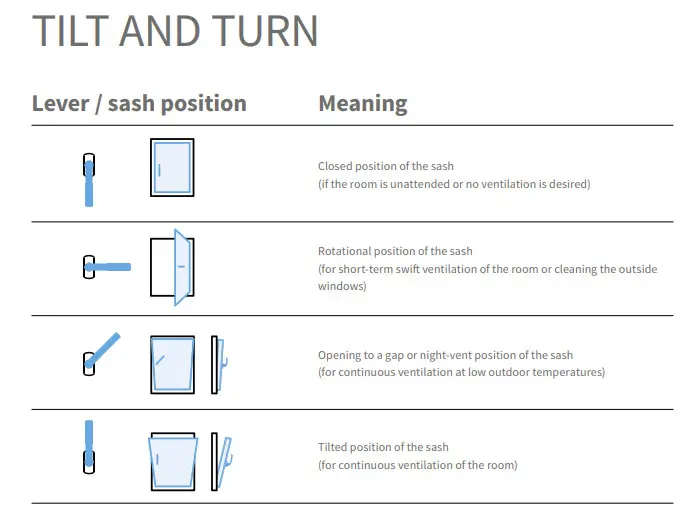 TILT AND TURN

| Lever / sash position | Meaning |
|---|---|
| | Closed position of the sash (if the room is unattended or no ventilation is desired) |
| | Rotational position of the sash (for short-term swift ventilation of the room or cleaning the outside windows) |
| | Opening to a gap or night-vent position of the sash (for continuous ventilation at low outdoor temperatures) |
| | Tilted position of the sash (for continuous ventilation of the room) |